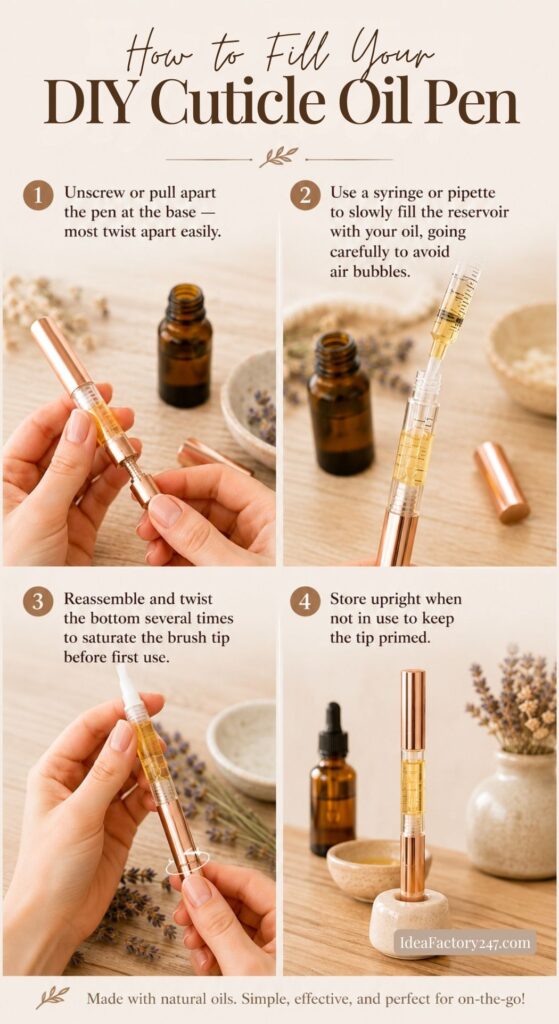 How to Fill Your
DIY Cuticle Oil Pen

1 Unscrew or pull apart the pen at the base — most twist apart easily.

2 Use a syringe or pipette to slowly fill the reservoir with your oil, going carefully to avoid air bubbles.

3 Reassemble and twist the bottom several times to saturate the brush tip before first use.

4 Store upright when not in use to keep the tip primed.

IdeaFactory247.com

Made with natural oils. Simple, effective, and perfect for on-the-go!